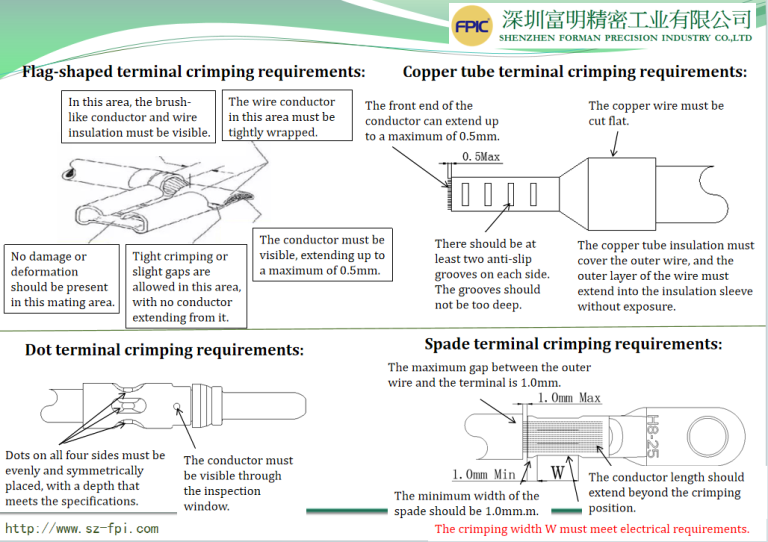 FPIC 深圳富明精密工业有限公司
SHENZHEN FORMAN PRECISION INDUSTRY CO.,LTD

Flag-shaped terminal crimping requirements:

In this area, the brush-like conductor and wire insulation must be visible.

The wire conductor in this area must be tightly wrapped.

No damage or deformation should be present in this mating area.

Tight crimping or slight gaps are allowed in this area, with no conductor extending from it.

The conductor must be visible, extending up to a maximum of 0.5mm.

Copper tube terminal crimping requirements:

The front end of the conductor can extend up to a maximum of 0.5mm.

0.5Max

The copper wire must be cut flat.

There should be at least two anti-slip grooves on each side. The grooves should not be too deep.

The copper tube insulation must cover the outer wire, and the outer layer of the wire must extend into the insulation sleeve without exposure.

Dot terminal crimping requirements:

Dots on all four sides must be evenly and symmetrically placed, with a depth that meets the specifications.

The conductor must be visible through the inspection window.

Spade terminal crimping requirements:

The maximum gap between the outer wire and the terminal is 1.0mm.

1.0mm Max

H8-25

1.0mm Min

W

The minimum width of the spade should be 1.0mm.m.

The conductor length should extend beyond the crimping position.

http://www.sz-fpi.com

The crimping width W must meet electrical requirements.