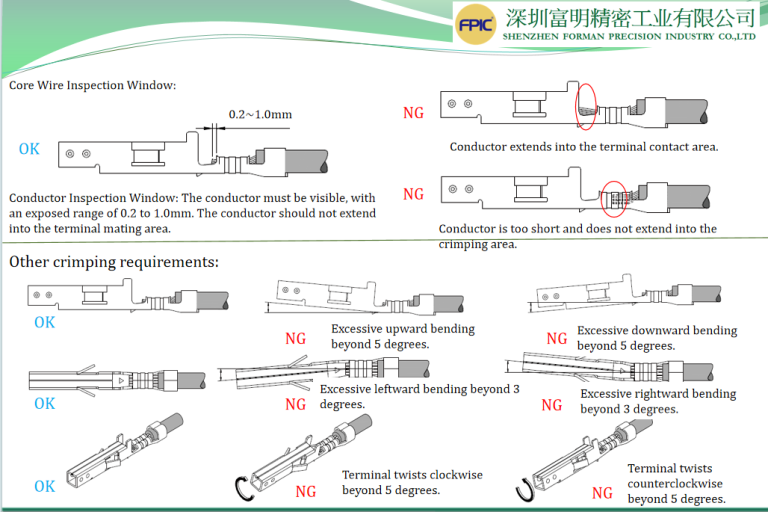 FPIC 深圳富明精密工业有限公司
SHENZHEN FORMAN PRECISION INDUSTRY CO.,LTD

Core Wire Inspection Window:

0.2~1.0mm

OK

Conductor Inspection Window: The conductor must be visible, with an exposed range of 0.2 to 1.0mm. The conductor should not extend into the terminal mating area.

NG

Conductor extends into the terminal contact area.

NG

Conductor is too short and does not extend into the crimping area.

Other crimping requirements:

OK

NG

Excessive upward bending beyond 5 degrees.

NG

Excessive downward bending beyond 5 degrees.

OK

NG

Excessive leftward bending beyond 3 degrees.

NG

Excessive rightward bending beyond 3 degrees.

OK

NG

Terminal twists clockwise beyond 5 degrees.

NG

Terminal twists counterclockwise beyond 5 degrees.