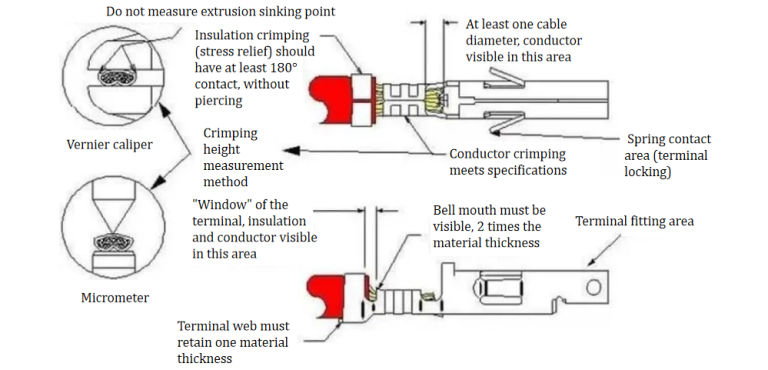 Do not measure extrusion sinking point

Insulation crimping (stress relief) should have at least 180° contact, without piercing

At least one cable diameter, conductor visible in this area

Vernier caliper

Crimping height measurement method

Conductor crimping meets specifications

Spring contact area (terminal locking)

"Window" of the terminal, insulation and conductor visible in this area

Bell mouth must be visible, 2 times the material thickness

Terminal fitting area

Micrometer

Terminal web must retain one material thickness